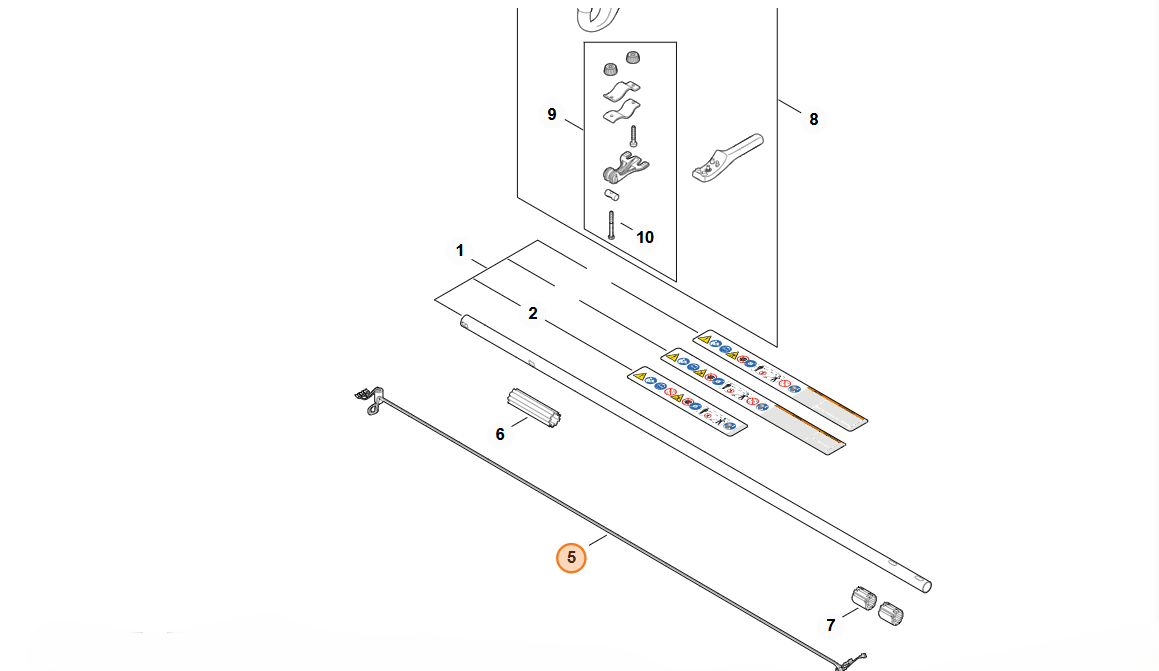 9
8
10
1
2
6
5
7